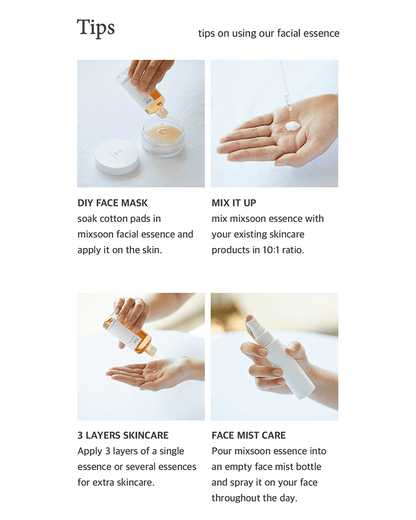 Tips

tips on using our facial essence

DIY FACE MASK
soak cotton pads in mixsoon facial essence and apply it on the skin.

MIX IT UP
mix mixsoon essence with your existing skincare products in 10:1 ratio.

3 LAYERS SKINCARE
Apply 3 layers of a single essence or several essences for extra skincare.

FACE MIST CARE
Pour mixsoon essence into an empty face mist bottle and spray it on your face throughout the day.